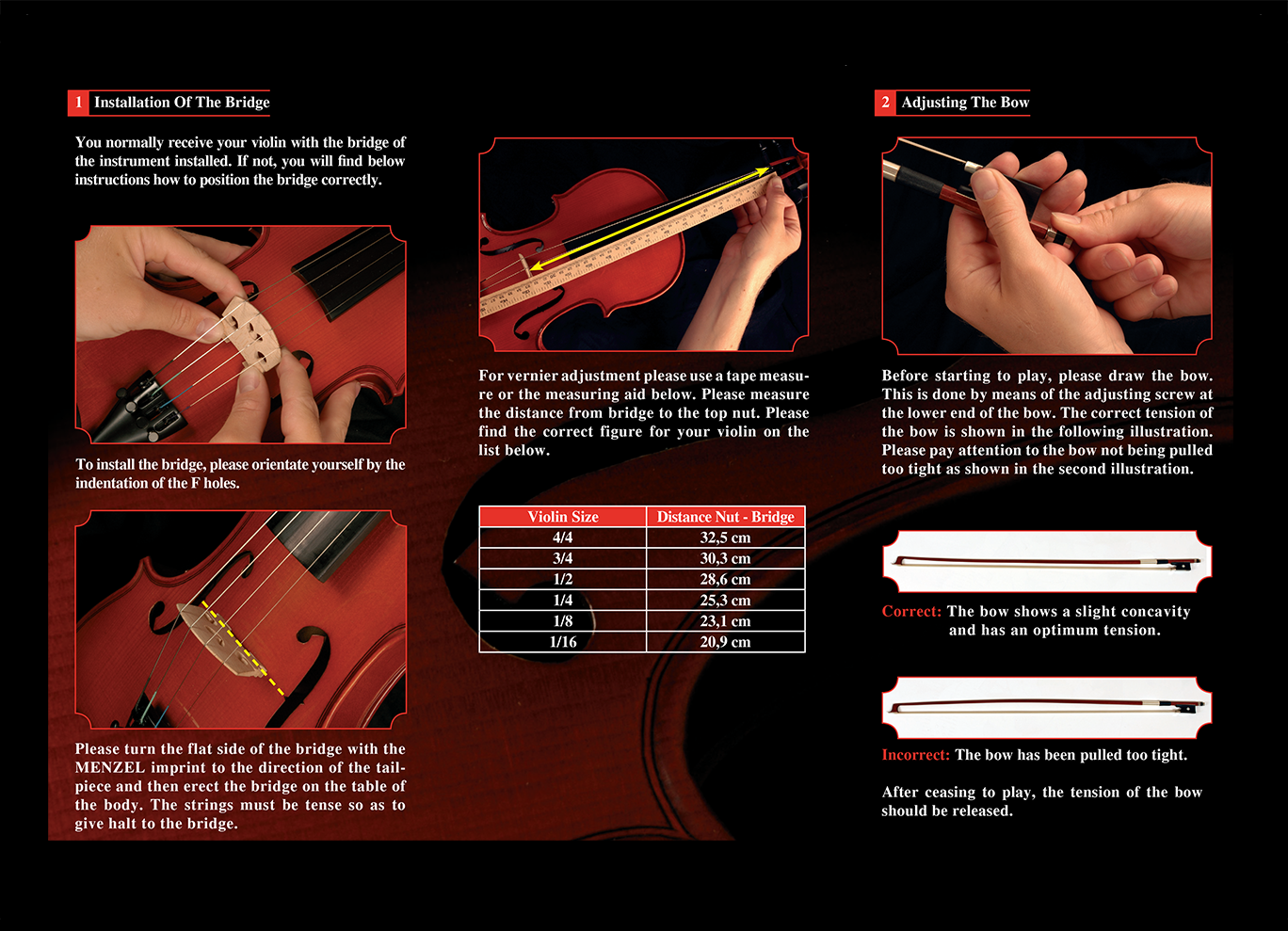 1 Installation Of The Bridge

You normally receive your violin with the bridge of the instrument installed. If not, you will find below instructions how to position the bridge correctly.

To install the bridge, please orientate yourself by the indentation of the F holes.

Please turn the flat side of the bridge with the MENZEL imprint to the direction of the tailpiece and then erect the bridge on the table of the body. The strings must be tense so as to give halt to the bridge.

For vernier adjustment please use a tape measure or the measuring aid below. Please measure the distance from bridge to the top nut. Please find the correct figure for your violin on the list below.

| Violin Size | Distance Nut - Bridge |
|---|---|
| 4/4 | 32,5 cm |
| 3/4 | 30,3 cm |
| 1/2 | 28,6 cm |
| 1/4 | 25,3 cm |
| 1/8 | 23,1 cm |
| 1/16 | 20,9 cm |

2 Adjusting The Bow

Before starting to play, please draw the bow. This is done by means of the adjusting screw at the lower end of the bow. The correct tension of the bow is shown in the following illustration. Please pay attention to the bow not being pulled too tight as shown in the second illustration.

Correct: The bow shows a slight concavity and has an optimum tension.

Incorrect: The bow has been pulled too tight.

After ceasing to play, the tension of the bow should be released.